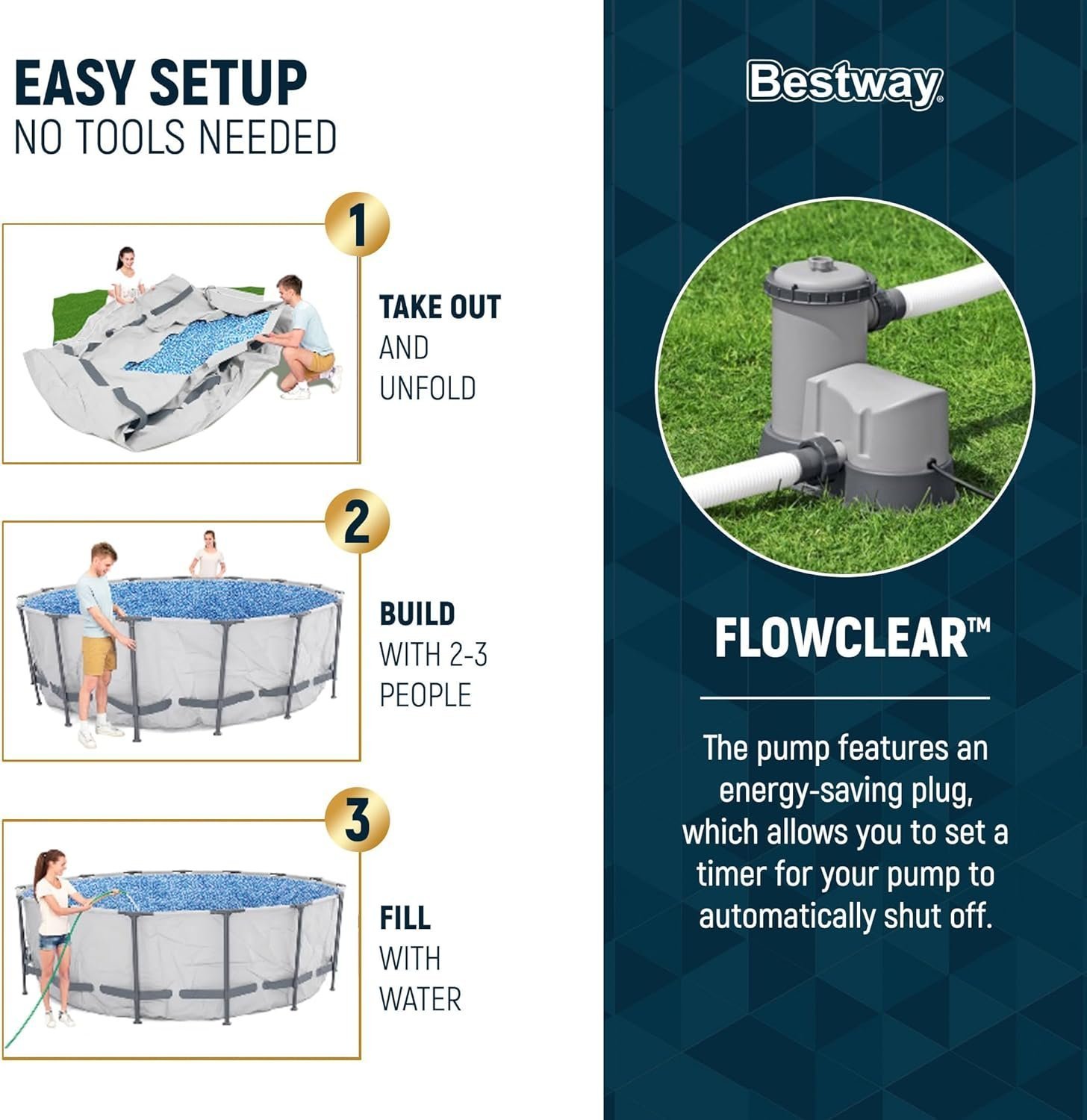 EASY SETUP
NO TOOLS NEEDED

1
TAKE OUT AND UNFOLD

2
BUILD WITH 2-3 PEOPLE

3
FILL WITH WATER

Bestway®

FLOWCLEAR™

The pump features an energy-saving plug, which allows you to set a timer for your pump to automatically shut off.